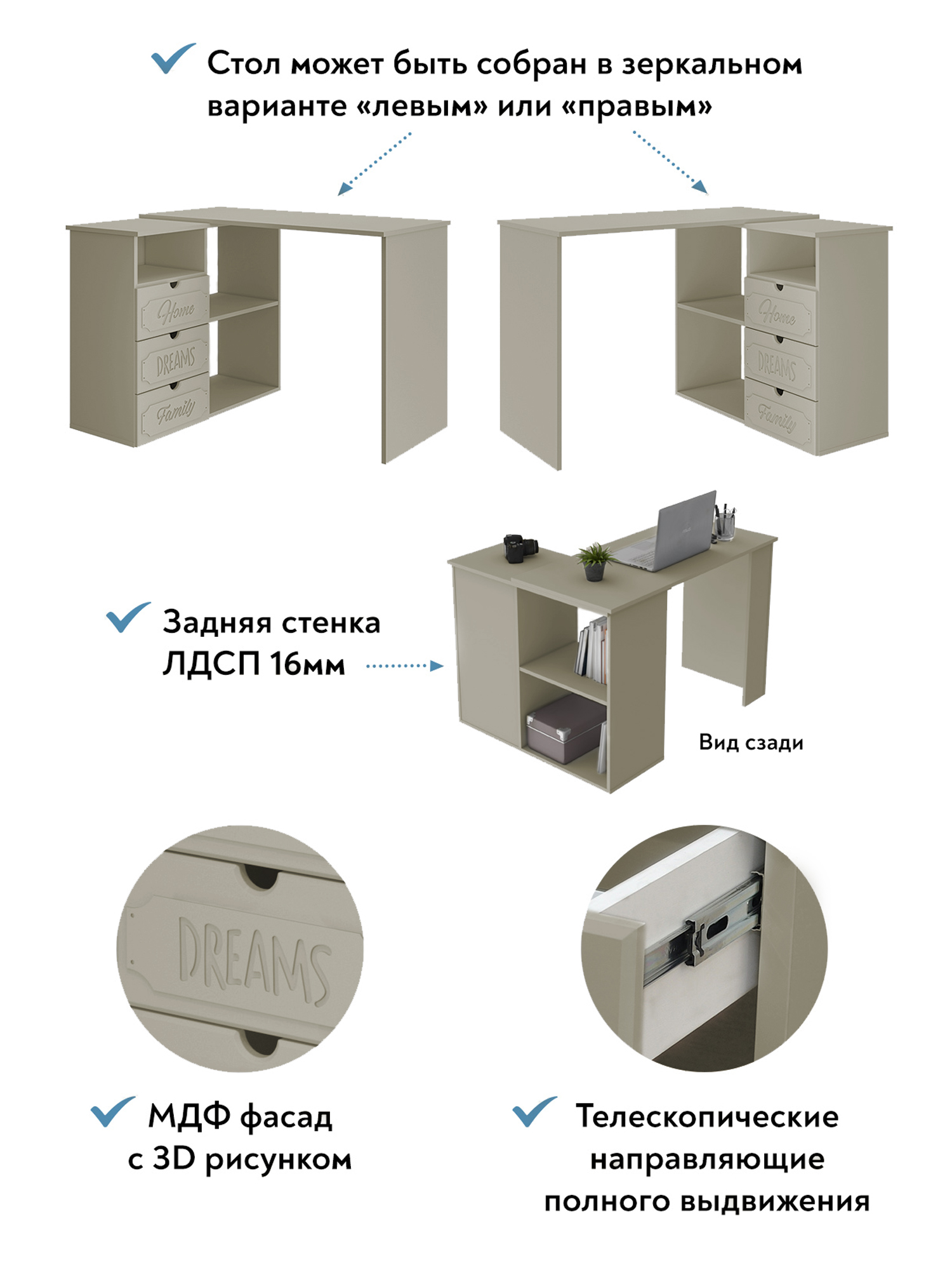 Стол может быть собран в зеркальном варианте «левым» или «правым»

Home
DREAMS
Family

Home
DREAMS
Family

Задняя стенка ЛДСП 16мм

Вид сзади

DREAMS

МДФ фасад с 3D рисунком

Телескопические направляющие полного выдвижения